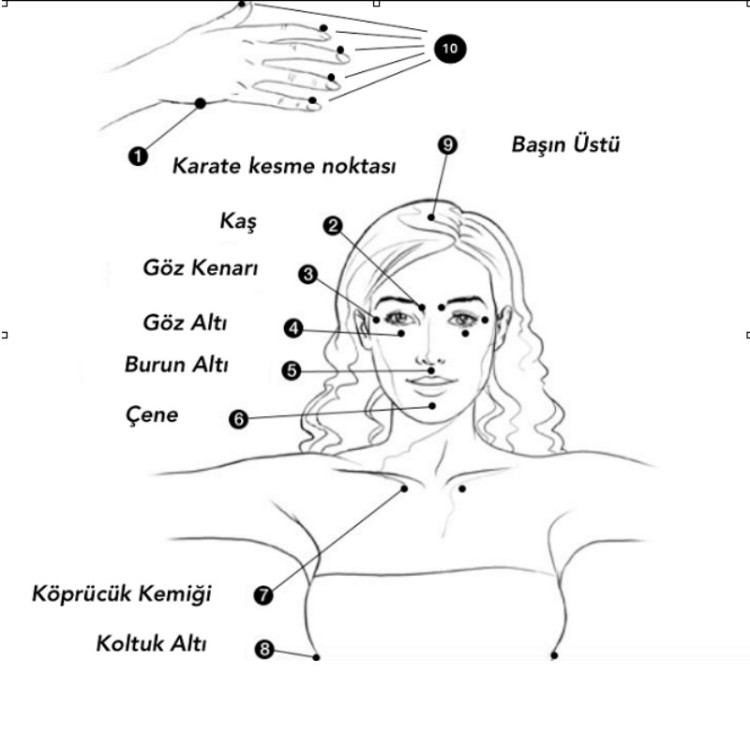 10

1 Karate kesme noktası

9 Başın Üstü

Kaş 2

Göz Kenarı 3

Göz Altı 4

Burun Altı 5

Çene 6

Köprücük Kemiği 7

Koltuk Altı 8