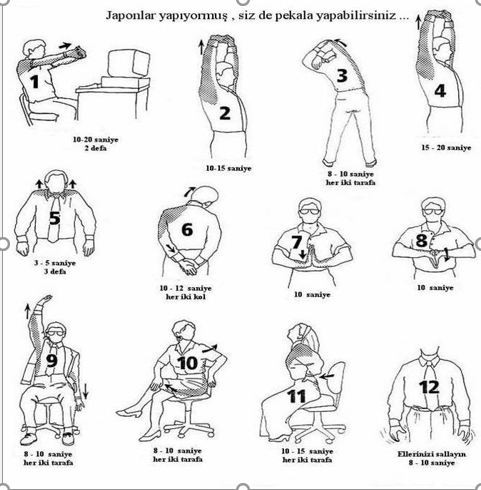 Japonlar yapıyormuş , siz de pekala yapabilirsiniz ...

1

10-20 saniye
2 defa

2

10-15 saniye

3

8 - 10 saniye
her iki tarafa

4

15 - 20 saniye

5

3 - 5 saniye
3 defa

6

10 - 12 saniye
her iki kol

7

10 saniye

8

10 saniye

9

8 - 10 saniye
her iki tarafa

10

8 - 10 saniye
her iki tarafa

11

10 - 15 saniye
her iki tarafa

12

Ellerinizi sallayın
8 - 10 saniye