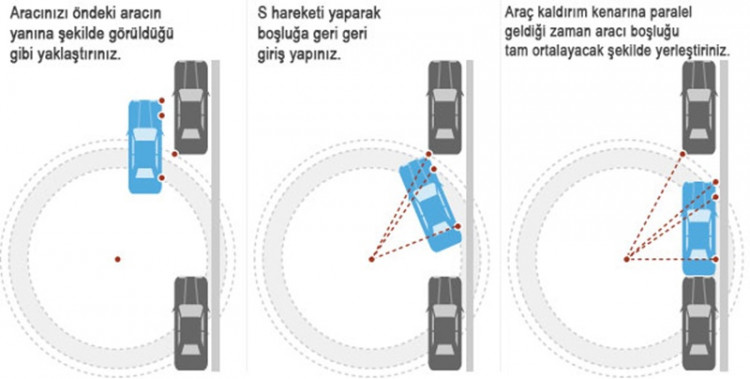 Aracınızı öndeki aracın yanına şekilde görüldüğü gibi yaklaştırınız.

S hareketi yaparak boşluğa geri geri giriş yapınız.

Araç kaldırım kenarına paralel geldiği zaman aracı boşluğu tam ortalayacak şekilde yerleştiriniz.